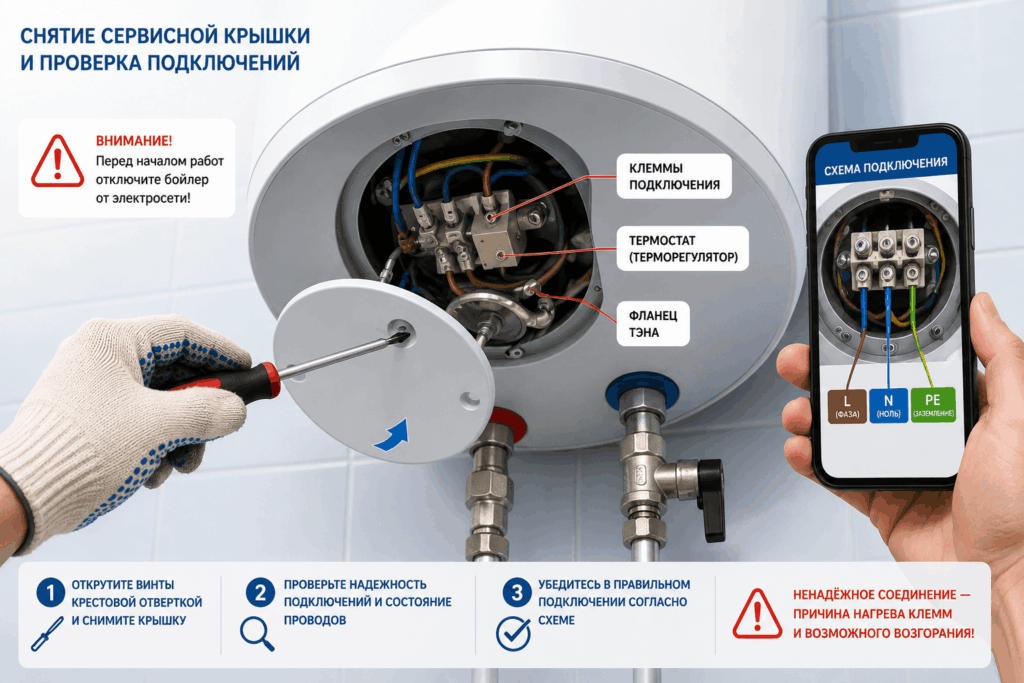 СНЯТИЕ СЕРВИСНОЙ КРЫШКИ И ПРОВЕРКА ПОДКЛЮЧЕНИЙ

ВНИМАНИЕ!
Перед началом работ отключите бойлер от электросети!

КЛЕММЫ ПОДКЛЮЧЕНИЯ

ТЕРМОСТАТ (ТЕРМОРЕГУЛЯТОР)

ФЛАНЕЦ ТЭНА

СХЕМА ПОДКЛЮЧЕНИЯ

L (ФАЗА)
N (НОЛЬ)
PE (ЗАЗЕМЛЕНИЕ)

1 ОТКРУТИТЕ ВИНТЫ КРЕСТОВОЙ ОТВЕРТКОЙ И СНИМИТЕ КРЫШКУ

2 ПРОВЕРЬТЕ НАДЕЖНОСТЬ ПОДКЛЮЧЕНИЙ И СОСТОЯНИЕ ПРОВОДОВ

3 УБЕДИТЕСЬ В ПРАВИЛЬНОМ ПОДКЛЮЧЕНИИ СОГЛАСНО СХЕМЕ

НЕНАДЁЖНОЕ СОЕДИНЕНИЕ — ПРИЧИНА НАГРЕВА КЛЕММ И ВОЗМОЖНОГО ВОЗГОРАНИЯ!