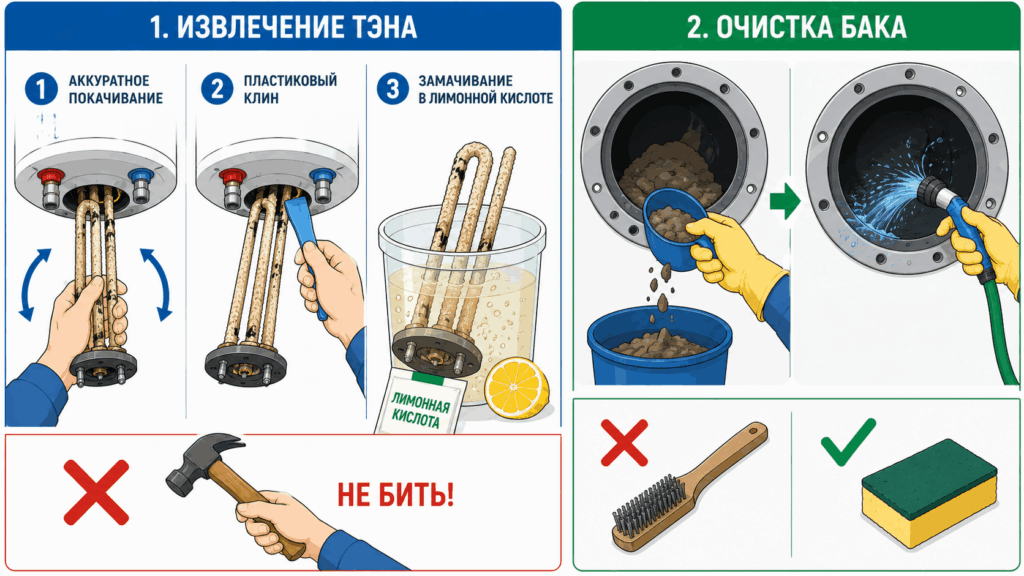 1. ИЗВЛЕЧЕНИЕ ТЭНА

1 АККУРАТНОЕ ПОКАЧИВАНИЕ

2 ПЛАСТИКОВЫЙ КЛИН

3 ЗАМАЧИВАНИЕ В ЛИМОННОЙ КИСЛОТЕ

ЛИМОННАЯ КИСЛОТА

НЕ БИТЬ!

2. ОЧИСТКА БАКА