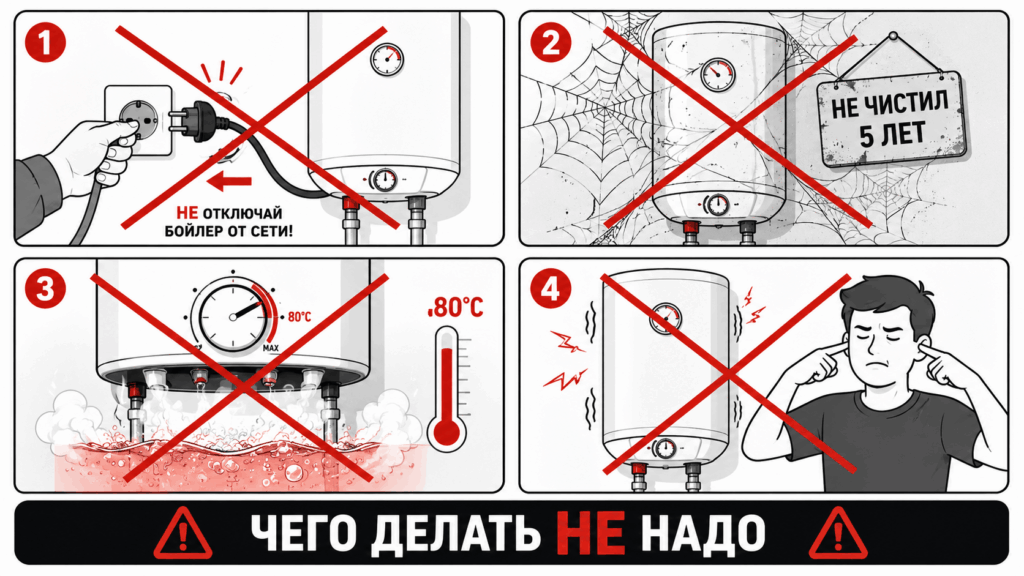 1

НЕ ОТКЛЮЧАЙ БОЙЛЕР ОТ СЕТИ!

2

НЕ ЧИСТИЛ 5 ЛЕТ

3

80°C

MAX

80°C

4

ЧЕГО ДЕЛАТЬ НЕ НАДО